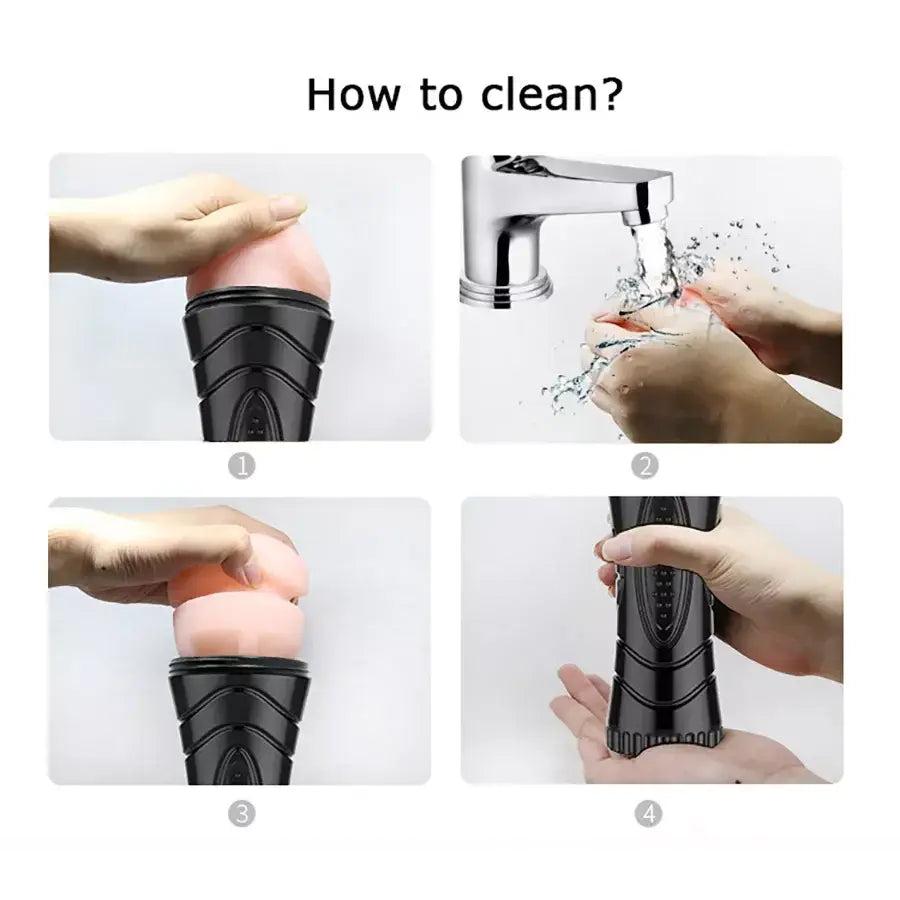 How to clean?

1

2

3

4